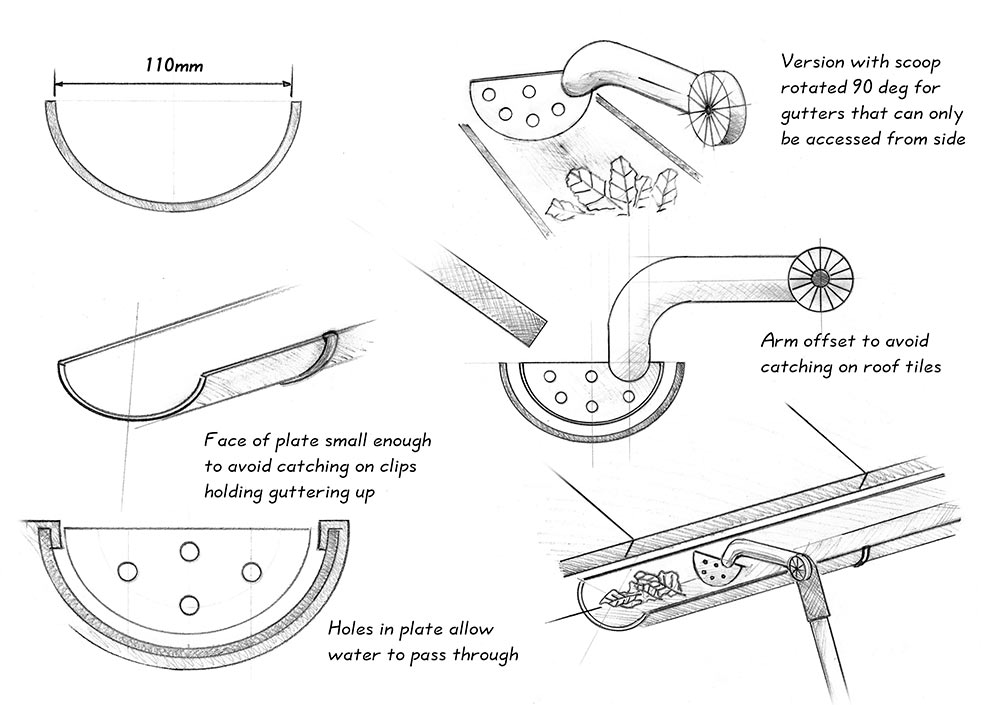 110mm

Version with scoop rotated 90 deg for gutters that can only be accessed from side

Arm offset to avoid catching on roof tiles

Face of plate small enough to avoid catching on clips holding guttering up

Holes in plate allow water to pass through