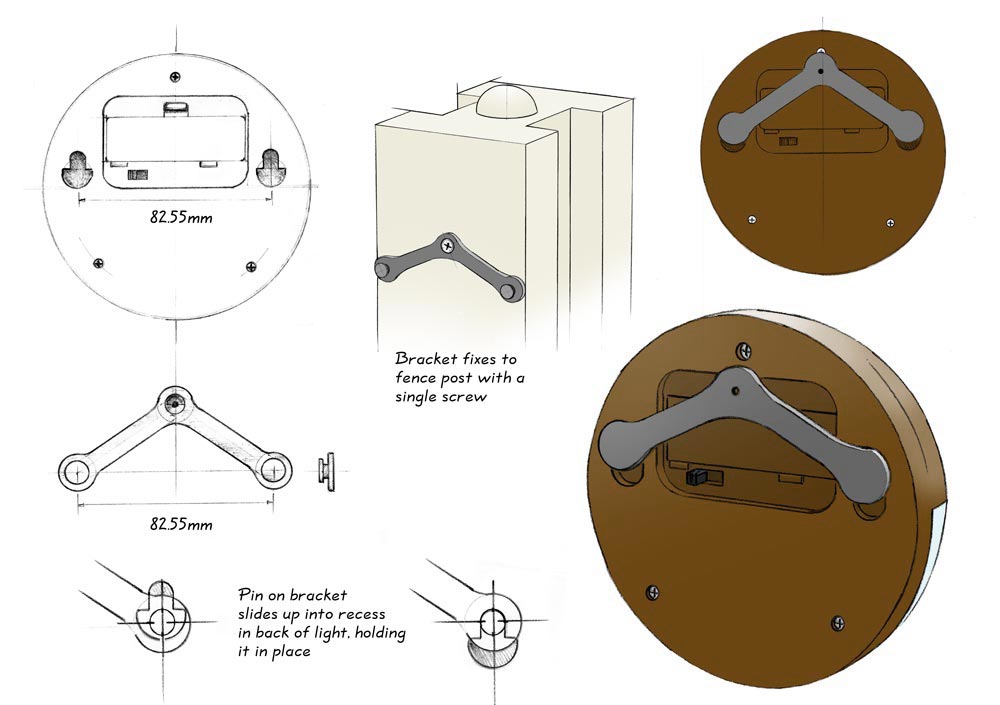 82.55mm

Bracket fixes to fence post with a single screw

82.55mm

Pin on bracket slides up into recess in back of light, holding it in place