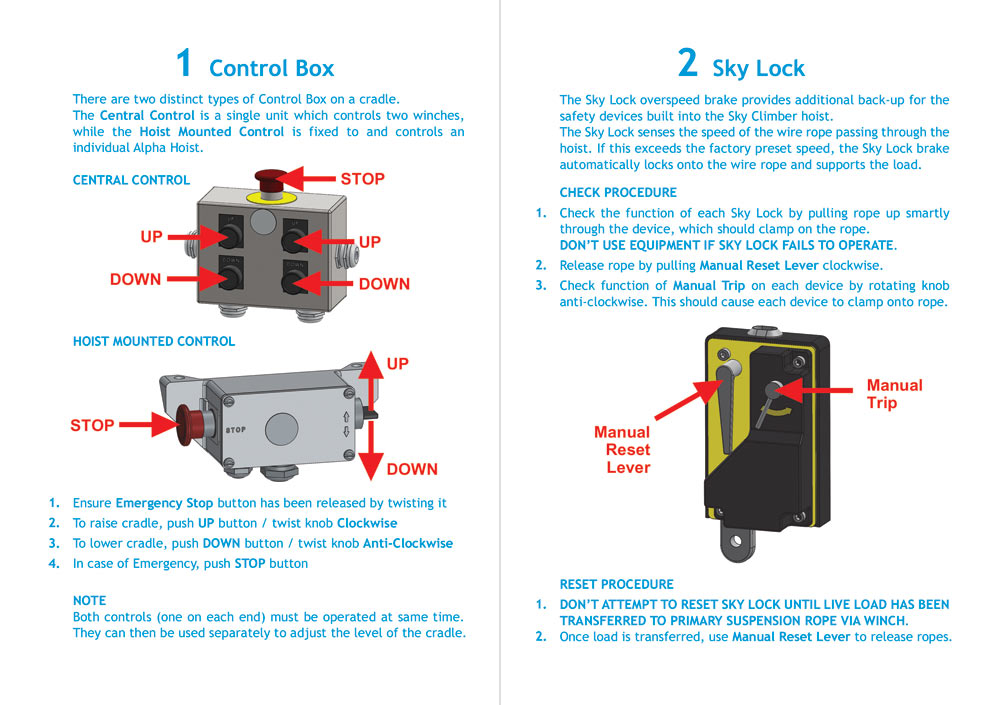 1 Control Box

There are two distinct types of Control Box on a cradle. The Central Control is a single unit which controls two winches, while the Hoist Mounted Control is fixed to and controls an individual Alpha Hoist.

CENTRAL CONTROL

STOP
UP
UP
DOWN
DOWN

HOIST MOUNTED CONTROL

UP
STOP
STOP
DOWN

1. Ensure Emergency Stop button has been released by twisting it
2. To raise cradle, push UP button / twist knob Clockwise
3. To lower cradle, push DOWN button / twist knob Anti-Clockwise
4. In case of Emergency, push STOP button

NOTE
Both controls (one on each end) must be operated at same time. They can then be used separately to adjust the level of the cradle.

2 Sky Lock

The Sky Lock overspeed brake provides additional back-up for the safety devices built into the Sky Climber hoist.
The Sky Lock senses the speed of the wire rope passing through the hoist. If this exceeds the factory preset speed, the Sky Lock brake automatically locks onto the wire rope and supports the load.

CHECK PROCEDURE
1. Check the function of each Sky Lock by pulling rope up smartly through the device, which should clamp on the rope. DON'T USE EQUIPMENT IF SKY LOCK FAILS TO OPERATE.
2. Release rope by pulling Manual Reset Lever clockwise.
3. Check function of Manual Trip on each device by rotating knob anti-clockwise. This should cause each device to clamp onto rope.

Manual Trip
Manual Reset Lever

RESET PROCEDURE
1. DON'T ATTEMPT TO RESET SKY LOCK UNTIL LIVE LOAD HAS BEEN TRANSFERRED TO PRIMARY SUSPENSION ROPE VIA WINCH.
2. Once load is transferred, use Manual Reset Lever to release ropes.